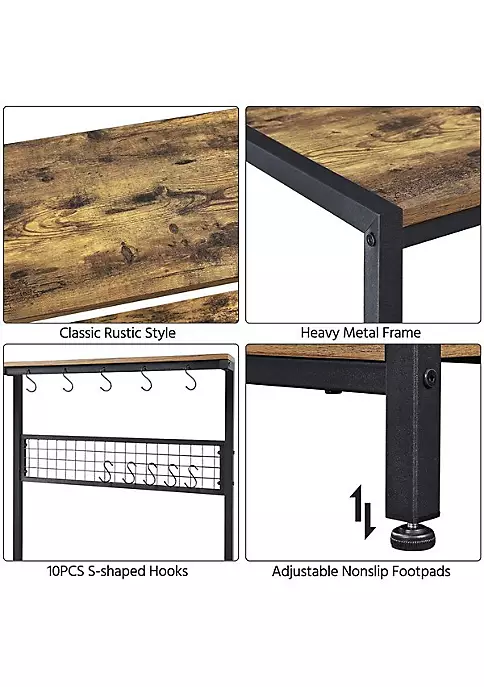 Classic Rustic Style

Heavy Metal Frame

10PCS S-shaped Hooks

Adjustable Nonslip Footpads